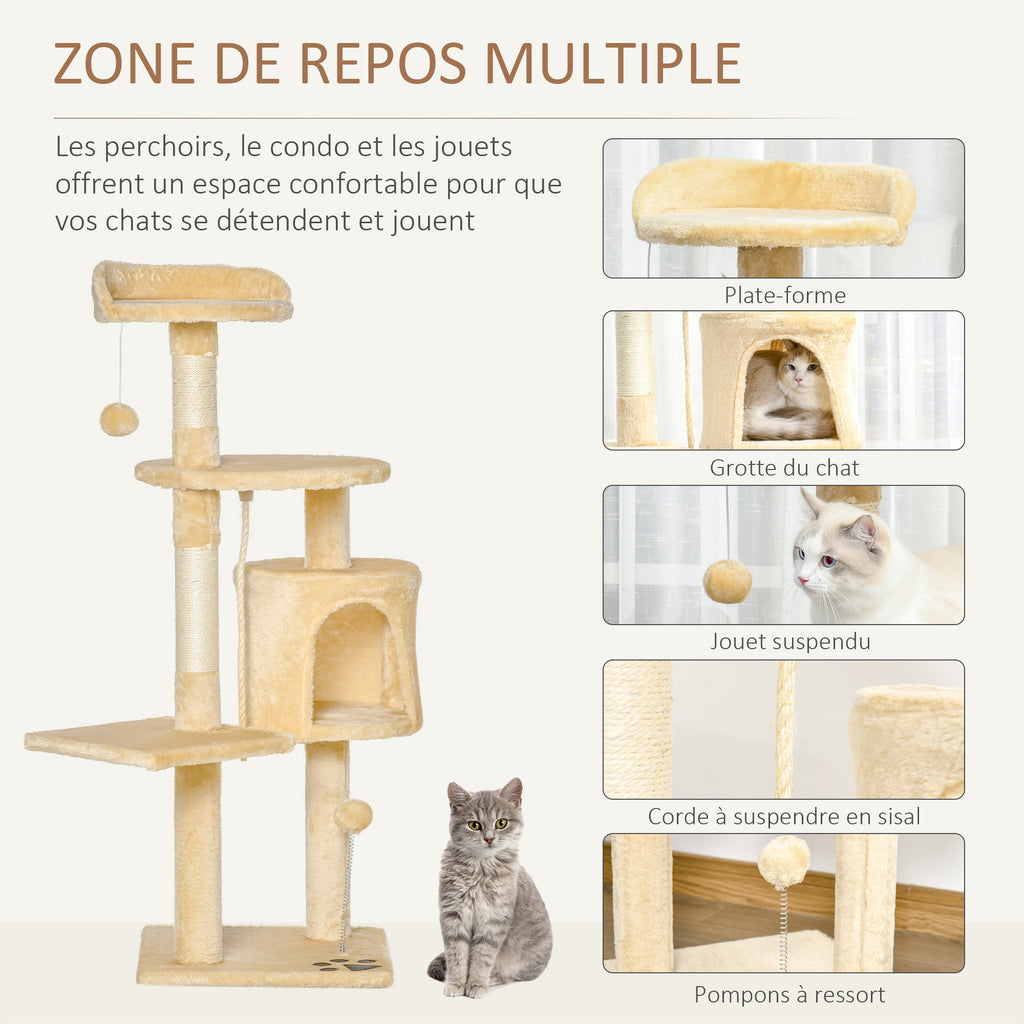 ZONE DE REPOS MULTIPLE

Les perchoirs, le condo et les jouets offrent un espace confortable pour que vos chats se détendent et jouent

Plate-forme

Grotte du chat

Jouet suspendu

Corde à suspendre en sisal

Pompons à ressort